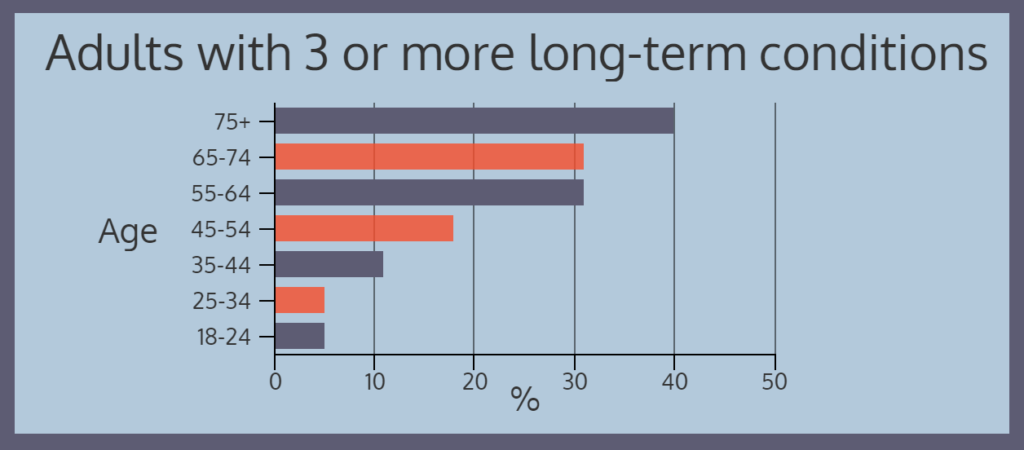 Adults with 3 or more long-term conditions

Age

75+
65-74
55-64
45-54
35-44
25-34
18-24

0 10 20 30 40 50

%